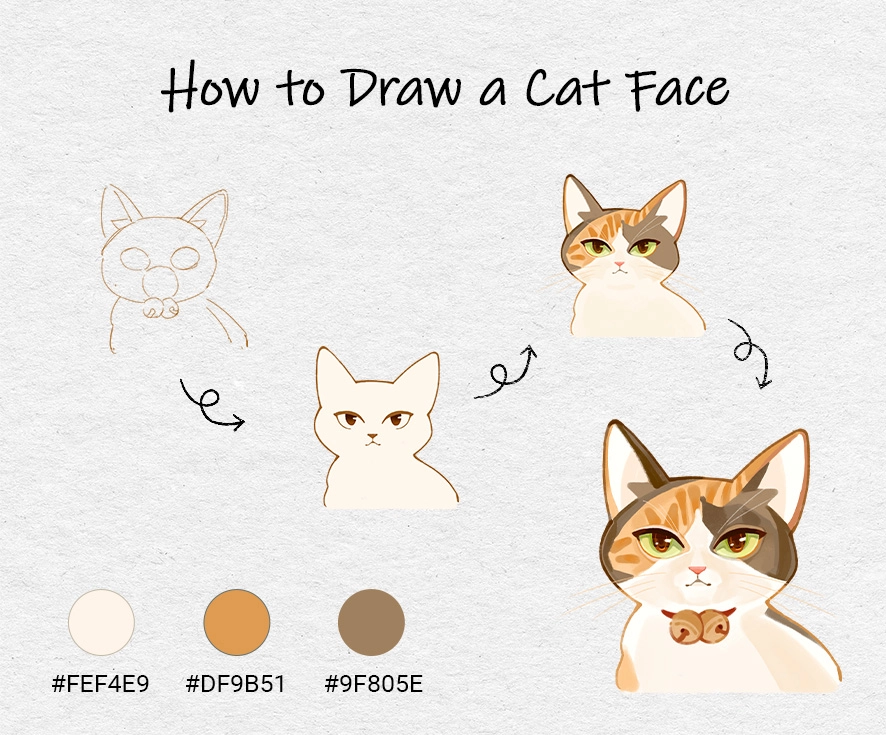 How to Draw a Cat Face

#FEF4E9 #DF9B51 #9F805E