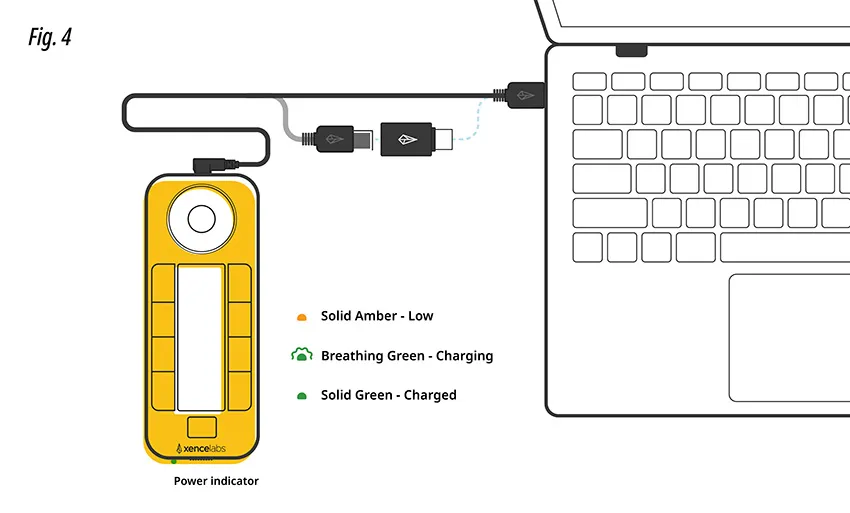 Fig. 4

Solid Amber - Low

Breathing Green - Charging

Solid Green - Charged

xencelabs

Power indicator